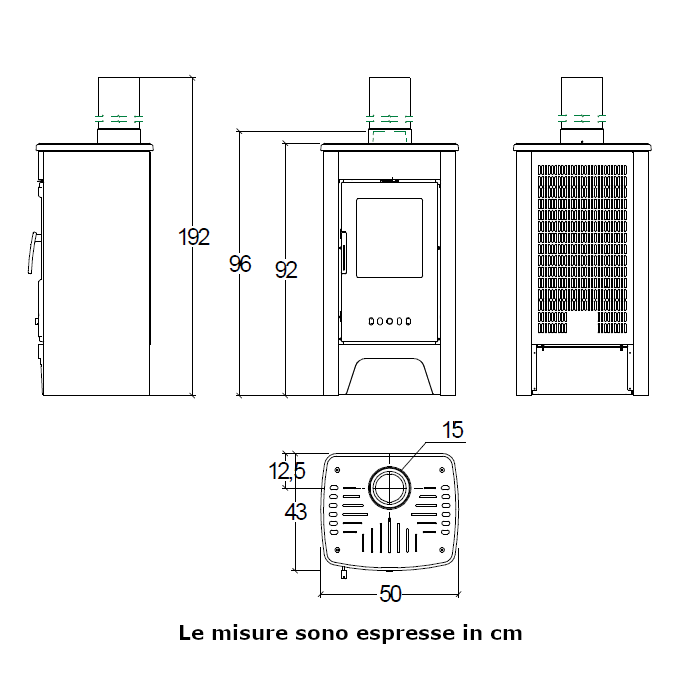 192

96

92

15

12,5

43

50

Le misure sono espresse in cm