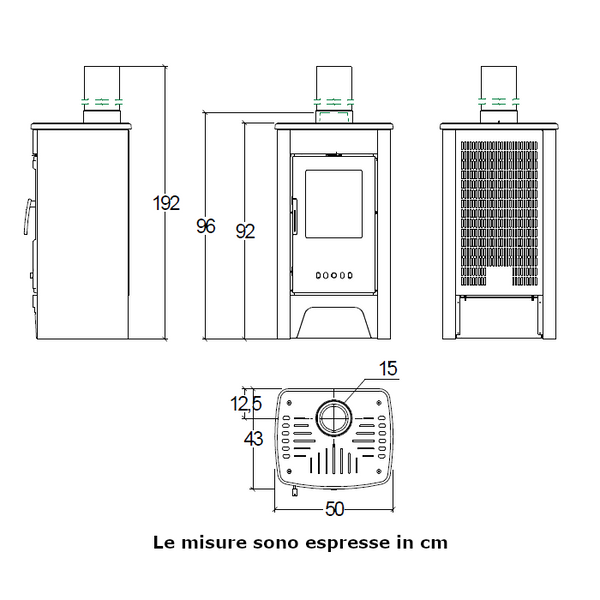 192

96

92

15

12,5

43

50

Le misure sono espresse in cm