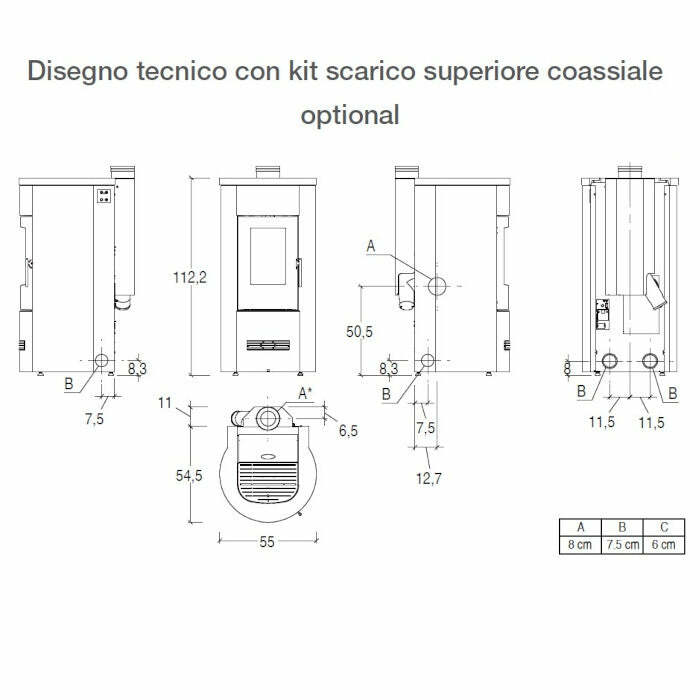 Disegno tecnico con kit scarico superiore coassiale optional

112,2

A

50,5

8,3

B

7,5

8,3

B

7,5

12,7

8

B

B

11,5

11,5

11

A*

6,5

54,5

55

| A | B | C |
|---|---|---|
| 8 cm | 7,5 cm | 6 cm |