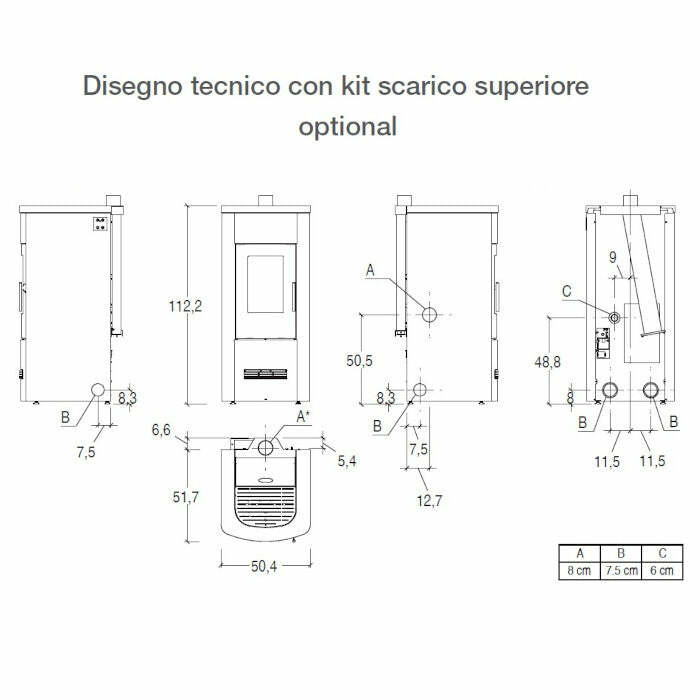 Disegno tecnico con kit scarico superiore optional

B
8,3
7,5

112,2

6,6
A*
5,4
51,7
50,4

A
50,5
8,3
B
7,5
12,7

9
C
48,8
8
B
B
11,5
11,5

| A | B | C |
|---|---|---|
| 8 cm | 7.5 cm | 6 cm |